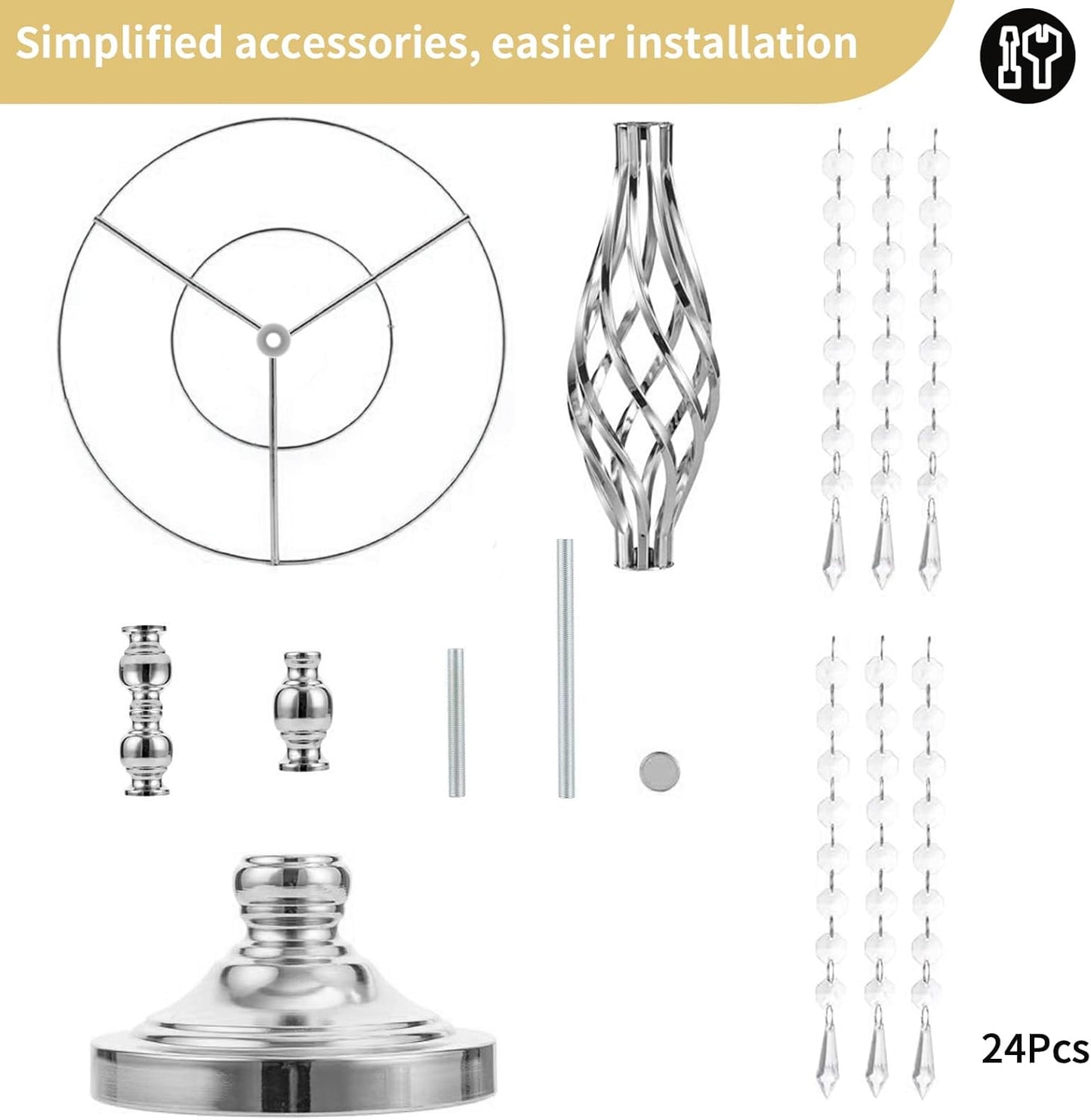 Simplified accessories, easier installation

24Pcs