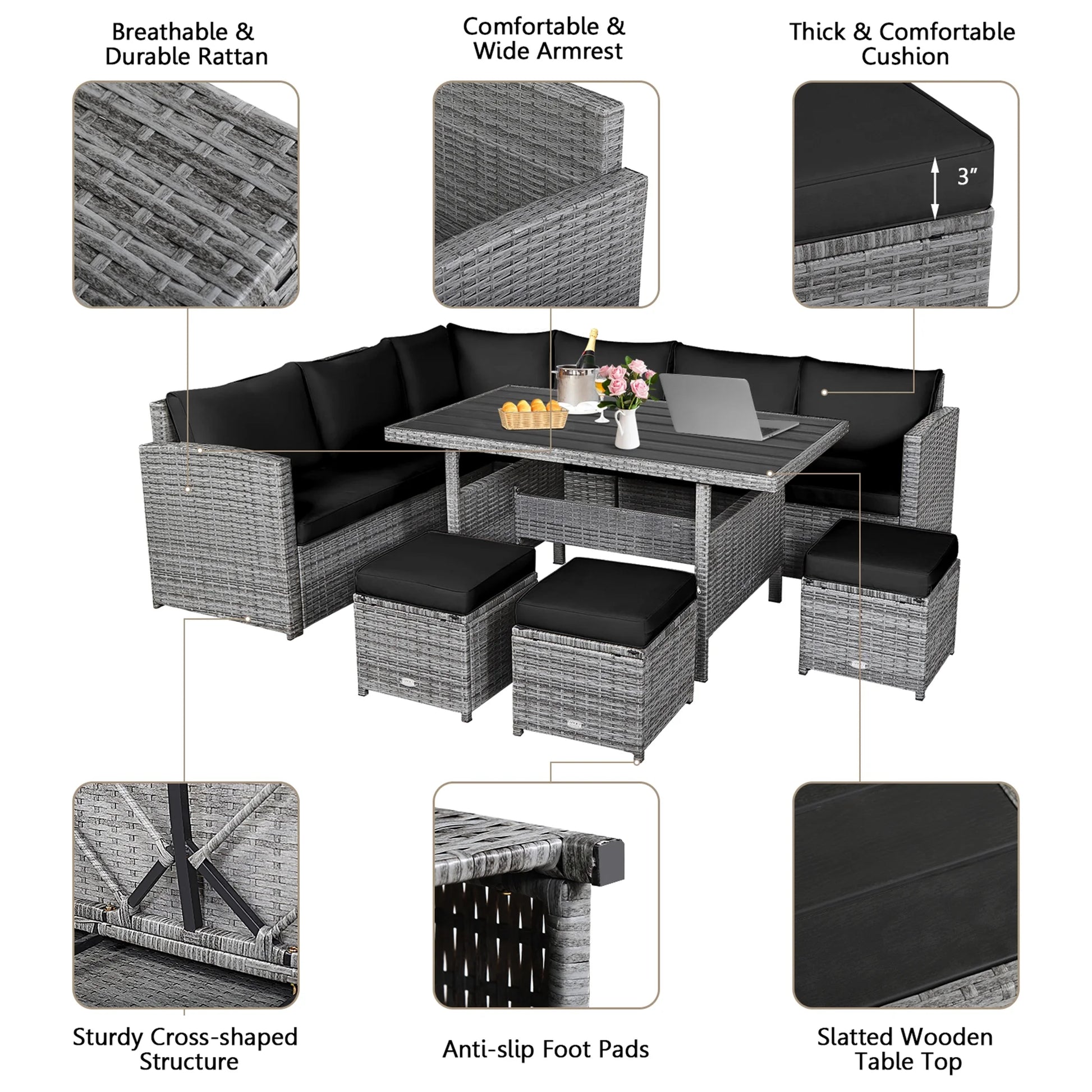 Breathable & Durable Rattan

Comfortable & Wide Armrest

Thick & Comfortable Cushion

3″

Sturdy Cross-shaped Structure

Anti-slip Foot Pads

Slatted Wooden Table Top