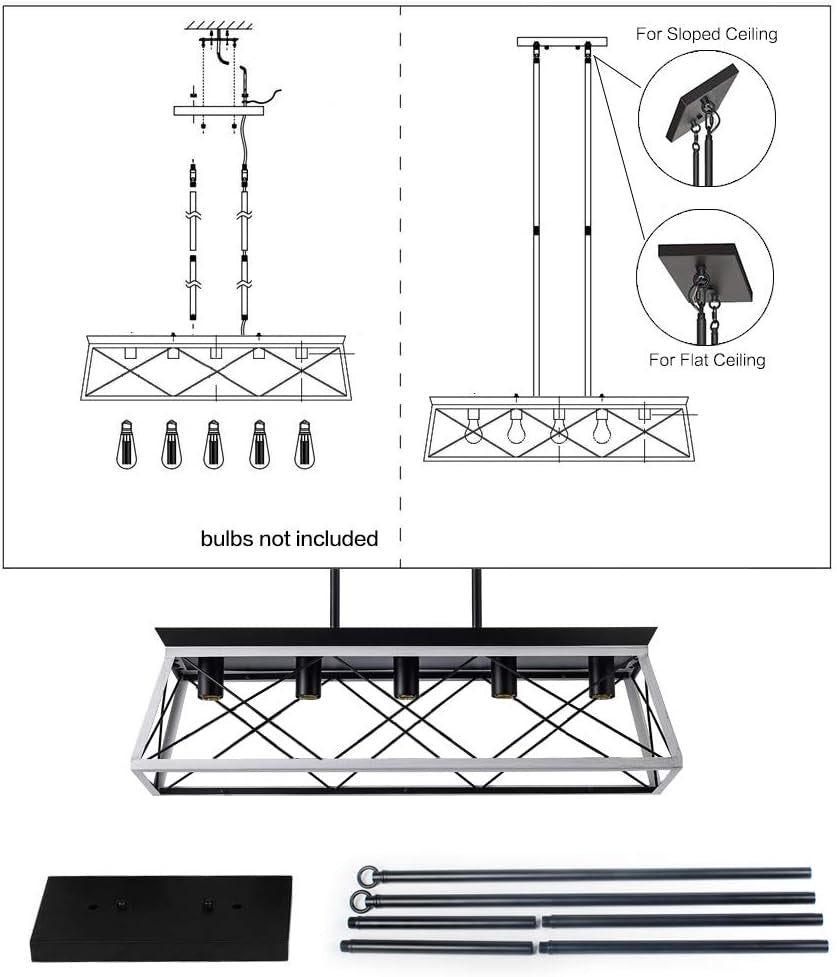 bulbs not included

For Sloped Ceiling

For Flat Ceiling