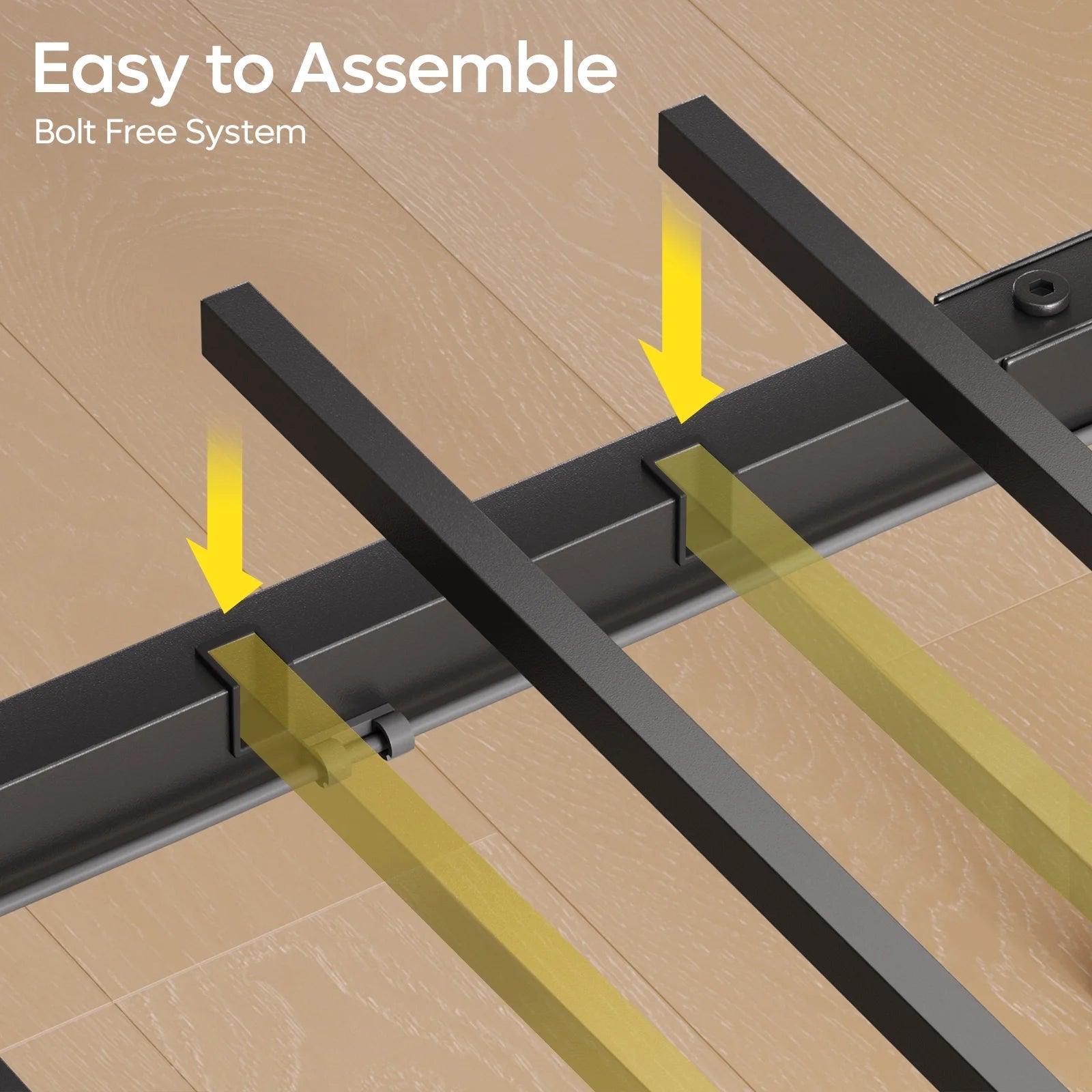 Easy to Assemble
Bolt Free System